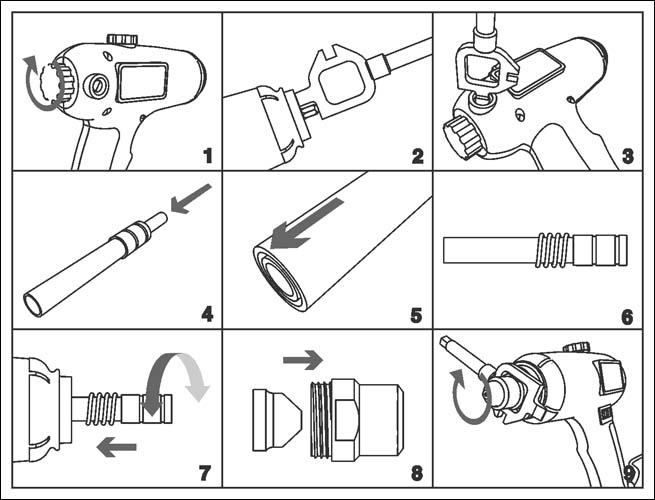 1
2
3
4
5
6
7
8
9