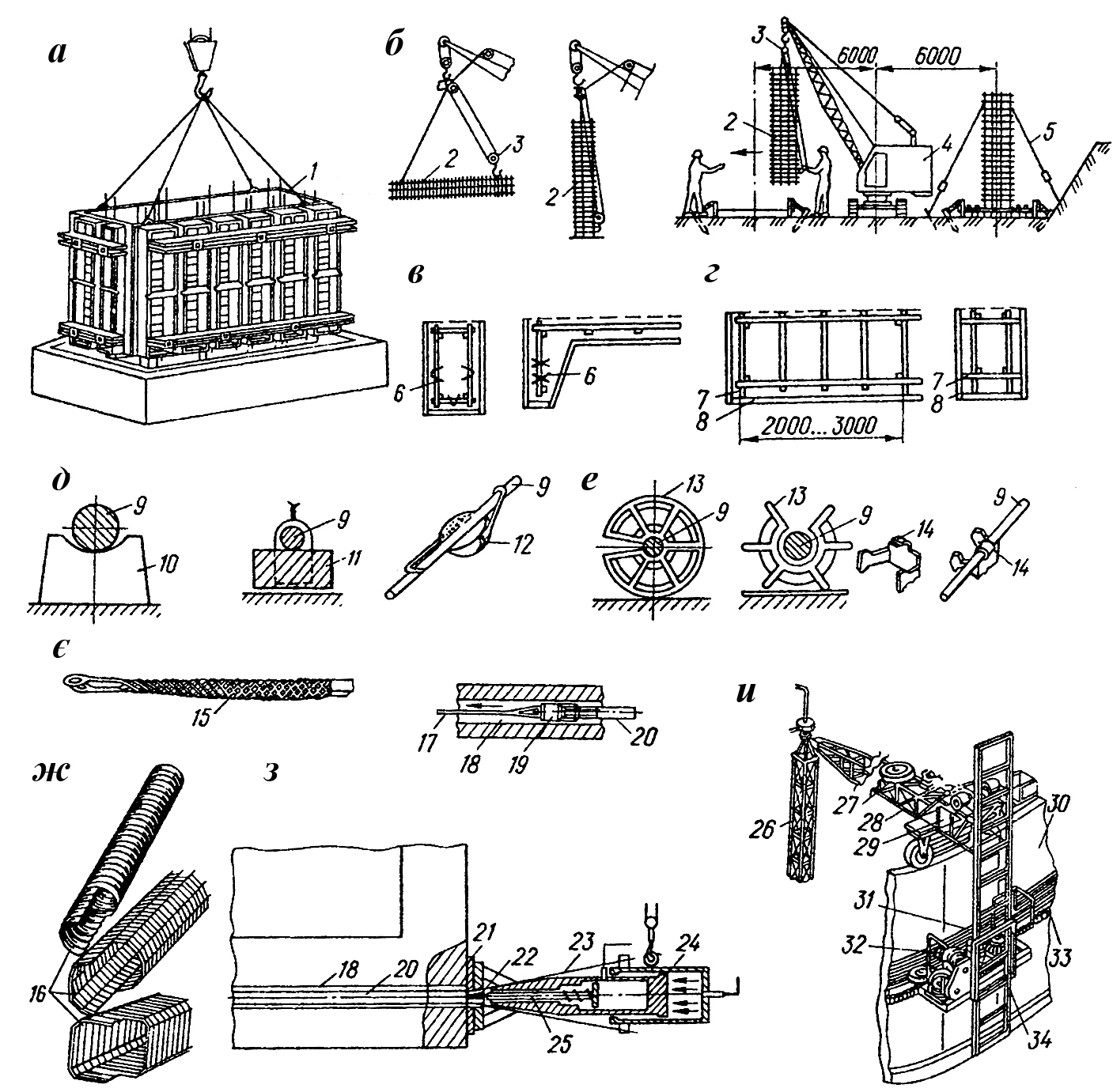 а
1

б
2
3
2
3
6000
6000
2
4
5

в
6
6

г
7
8
2000...3000
7
8

д
9
10
9
11
9
12

е
13
9
13
9
14
9
14

є
15
17
18
19
20

ж
16

з
18
20
21
22
23
24
25

и
26
27
28
29
30
31
32
33
34