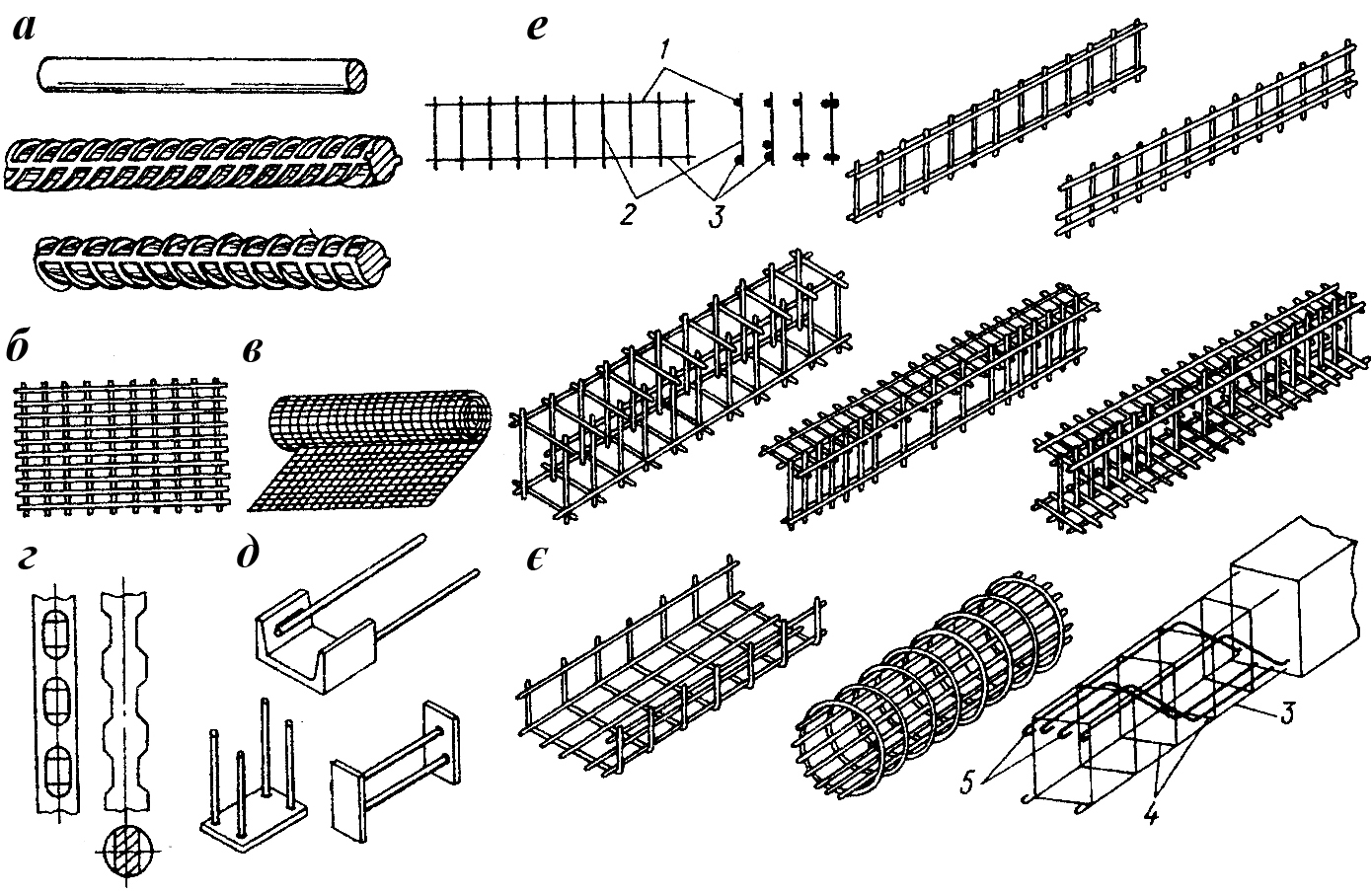 а
е
1
2
3
б
в
г
д
є
3
5
4