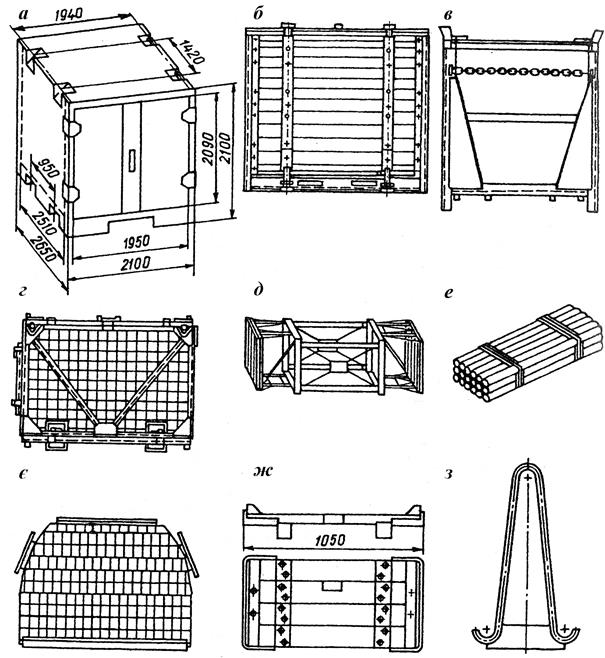 а
1940
1420
2090
2100
950
2510
2650
1950
2100

б

в

г

д

е

є

ж
1050

з