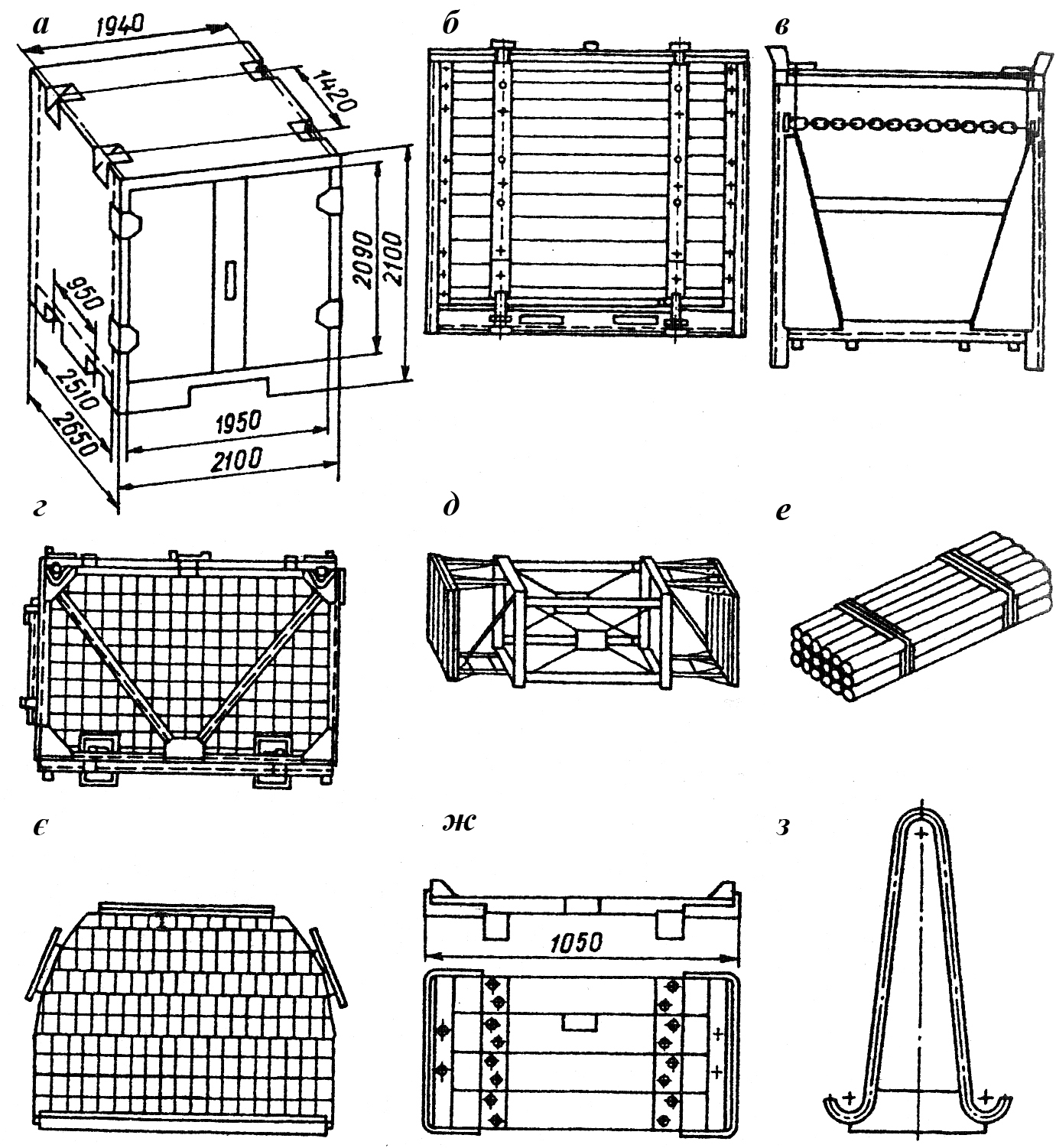 а

1940

1420

2090

2100

950

2510

2650

1950

2100

б

в

г

д

е

є

ж

1050

з