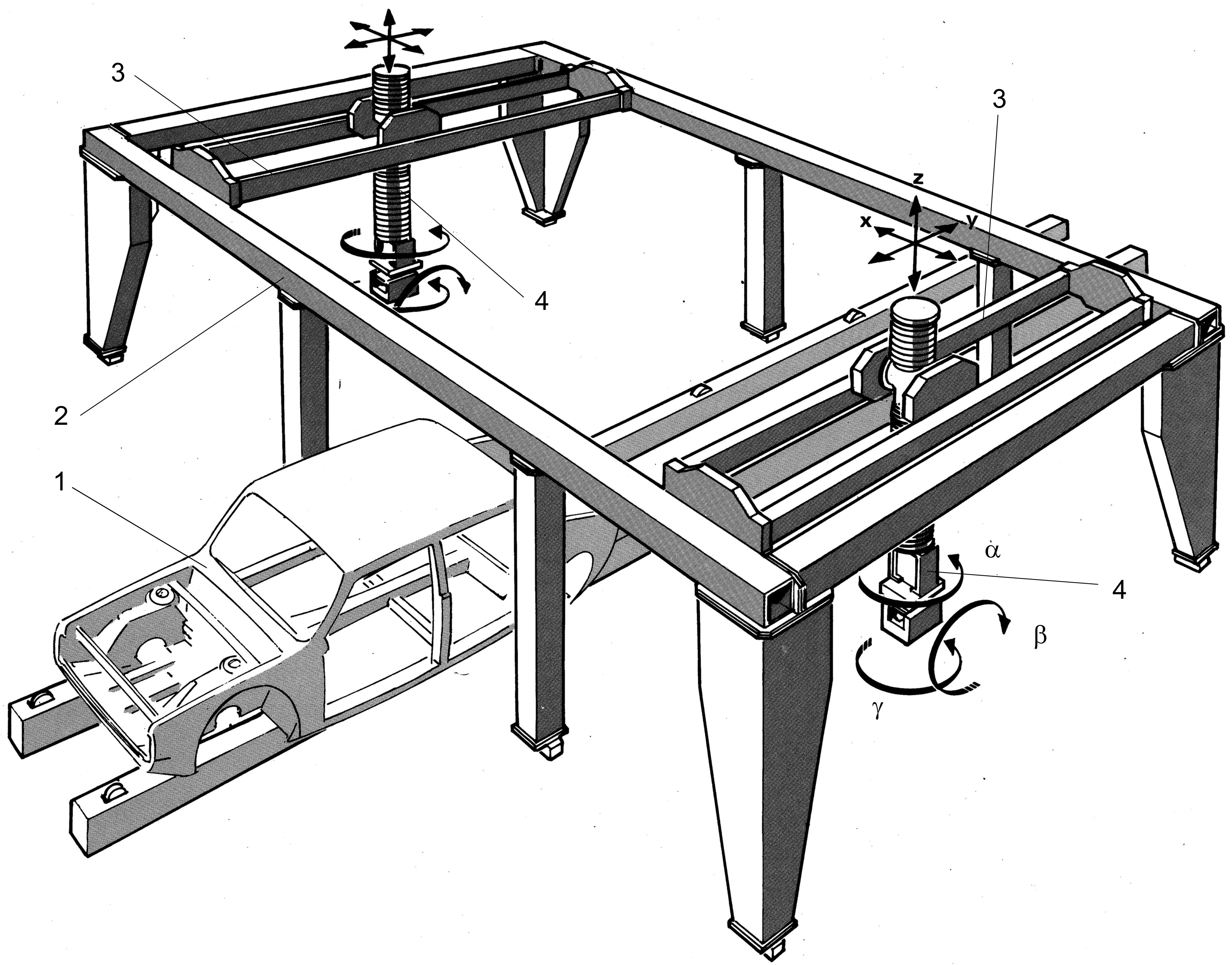 3
3
z
x
y
4
2
1
$\alpha$
4
$\beta$
$\gamma$