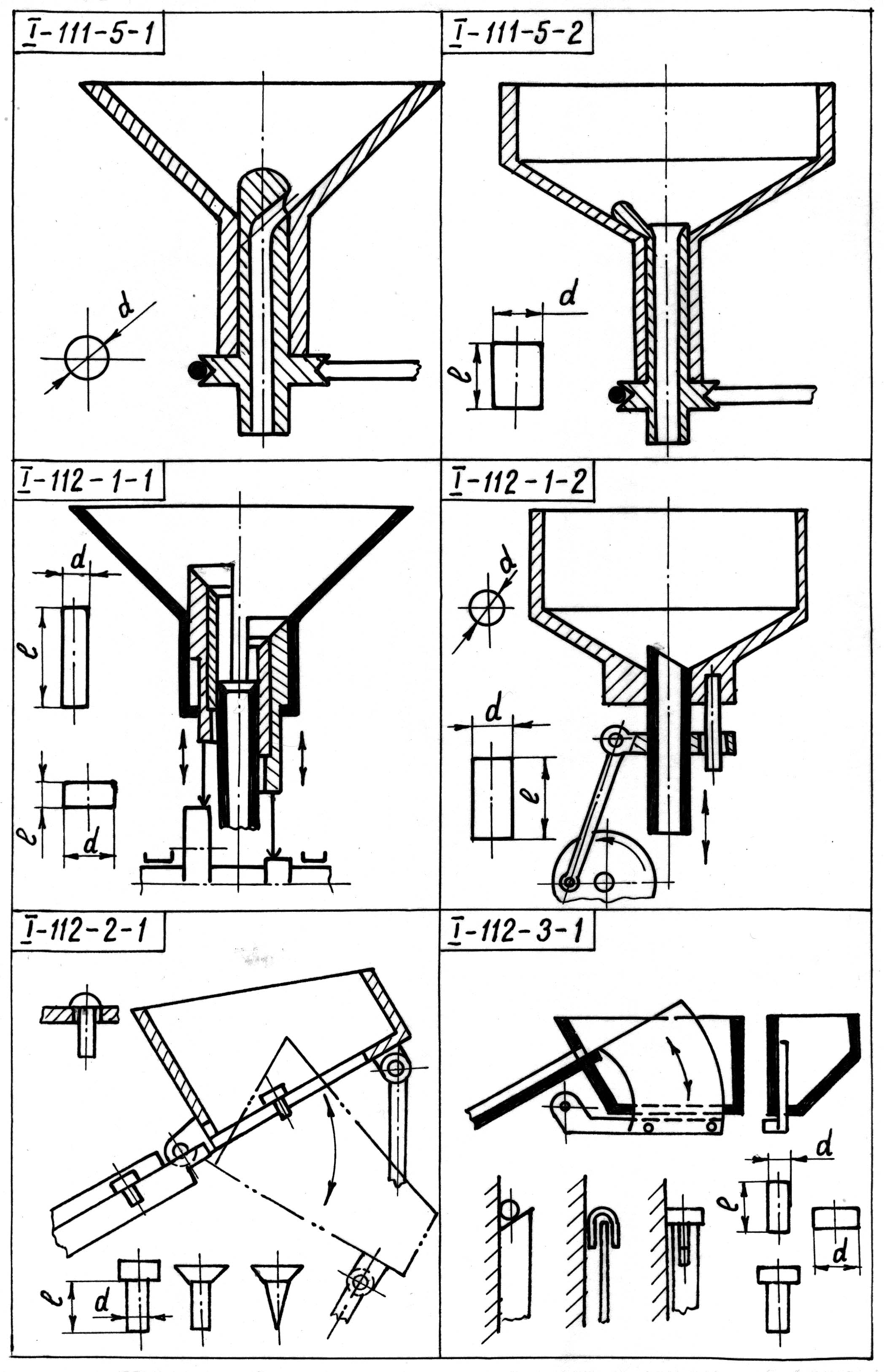 I-111-5-1

d

I-111-5-2

d

l

I-112-1-1

d

l

l

d

I-112-1-2

d

d

l

I-112-2-1

l

d

I-112-3-1

d

l

d