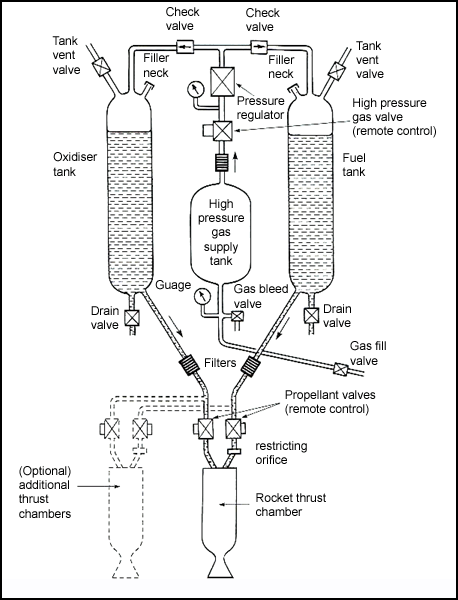 Check valve
Check valve
Tank vent valve
Filler neck
Filler neck
Tank vent valve
Pressure regulator
High pressure gas valve (remote control)
Oxidiser tank
Fuel tank
High pressure gas supply tank
Guage
Gas bleed valve
Drain valve
Drain valve
Gas fill valve
Filters
Propellant valves (remote control)
restricting orifice
(Optional) additional thrust chambers
Rocket thrust chamber