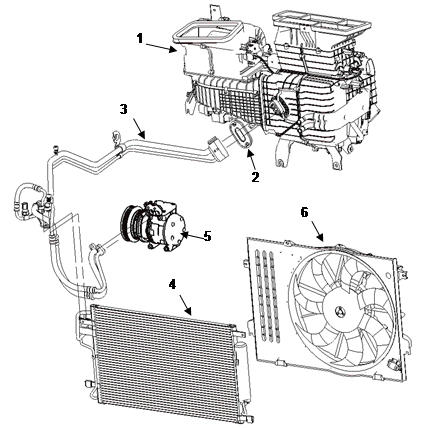 1
3
2
5
6
4