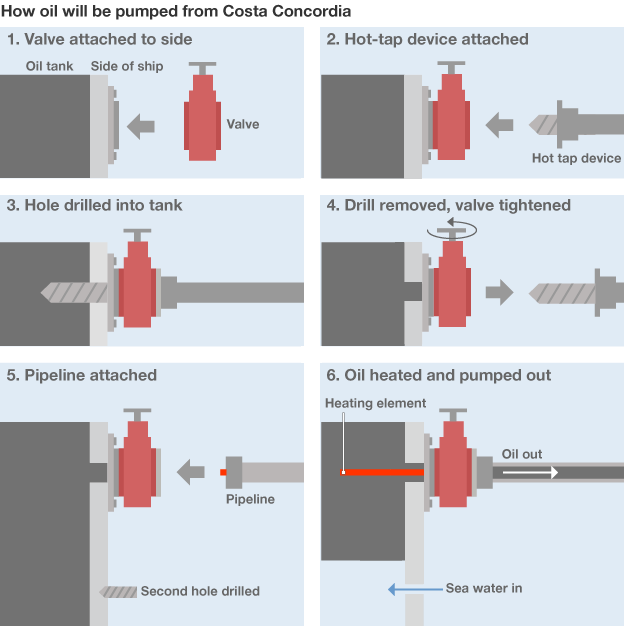 How oil will be pumped from Costa Concordia

1. Valve attached to side

Oil tank

Side of ship

Valve

2. Hot-tap device attached

Hot tap device

3. Hole drilled into tank

4. Drill removed, valve tightened

5. Pipeline attached

Pipeline

Second hole drilled

6. Oil heated and pumped out

Heating element

Oil out

Sea water in