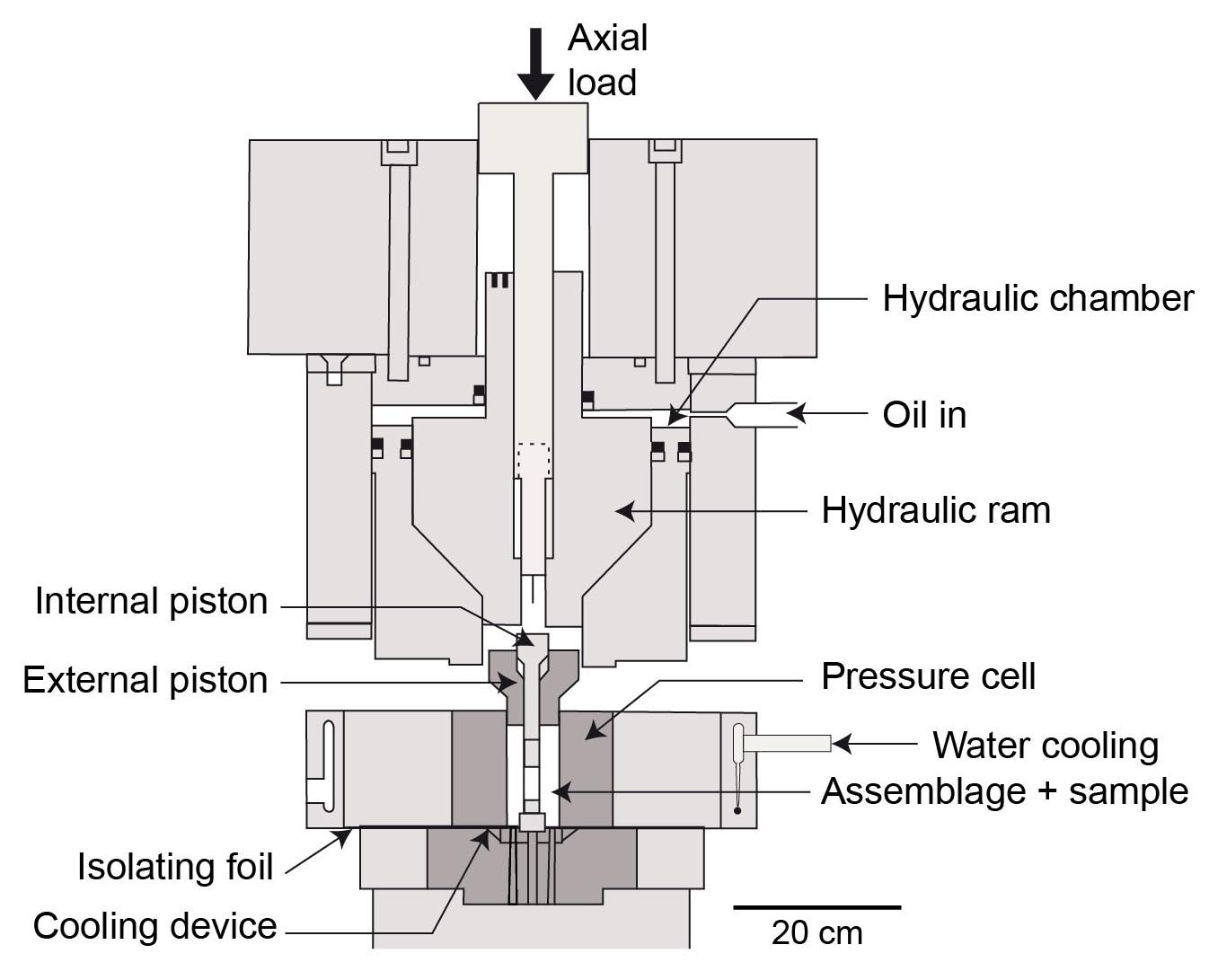 Axial load

Hydraulic chamber

Oil in

Hydraulic ram

Internal piston

External piston

Pressure cell

Water cooling

Assemblage + sample

Isolating foil

Cooling device

20 cm