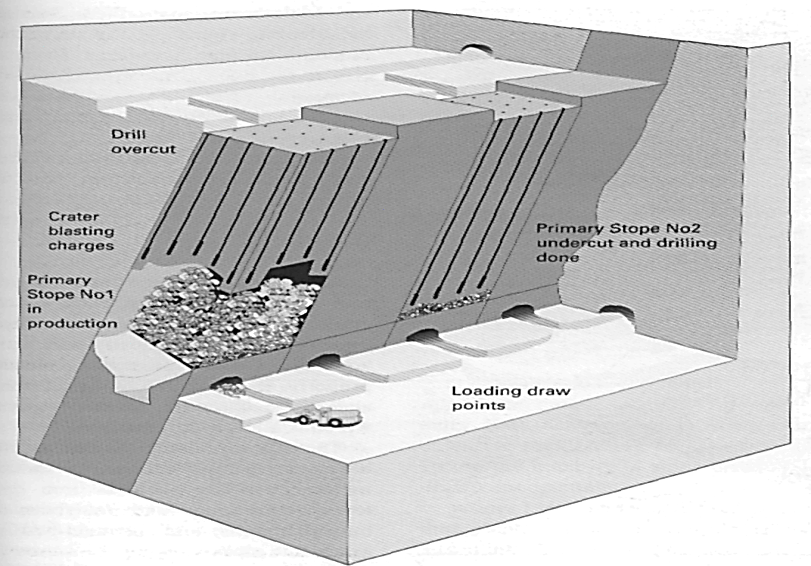 Drill overcut

Crater blasting charges

Primary Stope No1 in production

Primary Stope No2 undercut and drilling done

Loading draw points