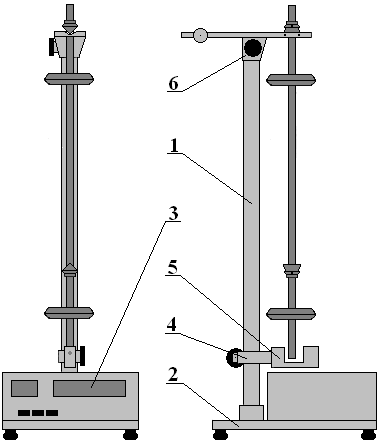 6

1

3

5

4

2