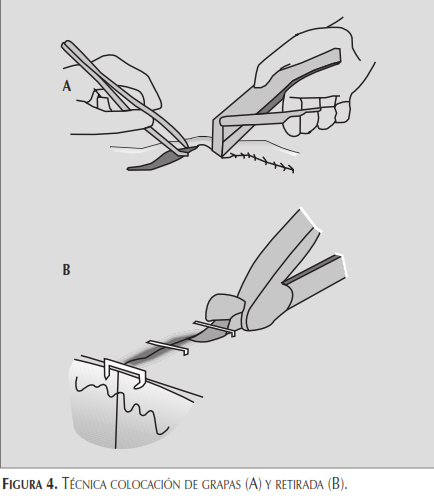 A

B

FIGURA 4. TÉCNICA COLOCACIÓN DE GRAPAS (A) Y RETIRADA (B).