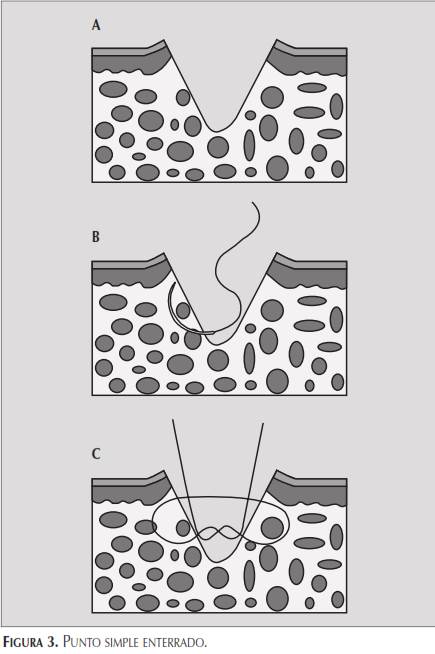 A

B

C

FIGURA 3. PUNTO SIMPLE ENTERRADO.