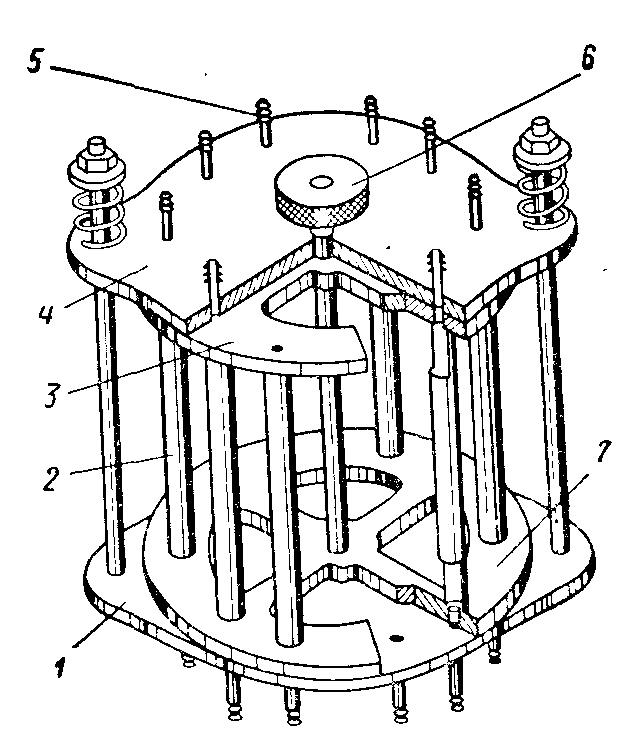 5
6
4
3
2
7
1