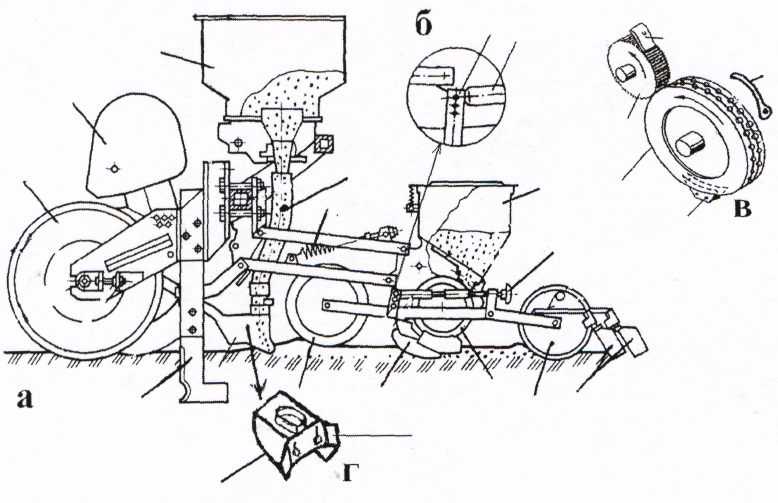 б

в

а

г