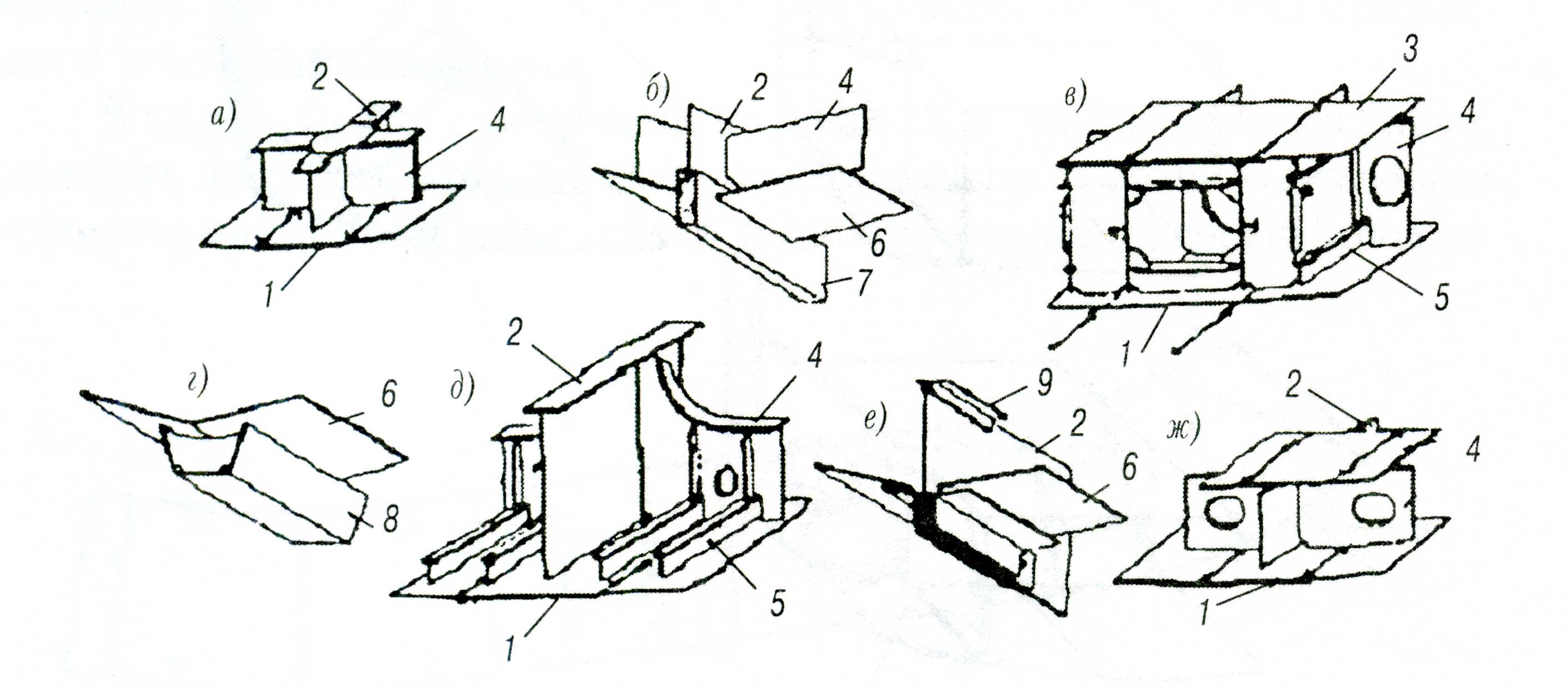 а)
2
4
1

б)
2
4
6
7

в)
3
4
5
1

г)
6
8

д)
2
4
5
1

е)
9
2
6

ж)
2
4
1