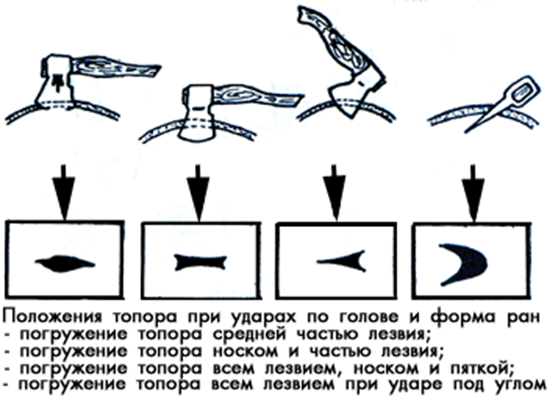 Положения топора при ударах по голове и форма ран
- погружение топора средней частью лезвия;
- погружение топора носком и частью лезвия;
- погружение топора всем лезвием, носком и пяткой;
- погружение топора всем лезвием при ударе под углом