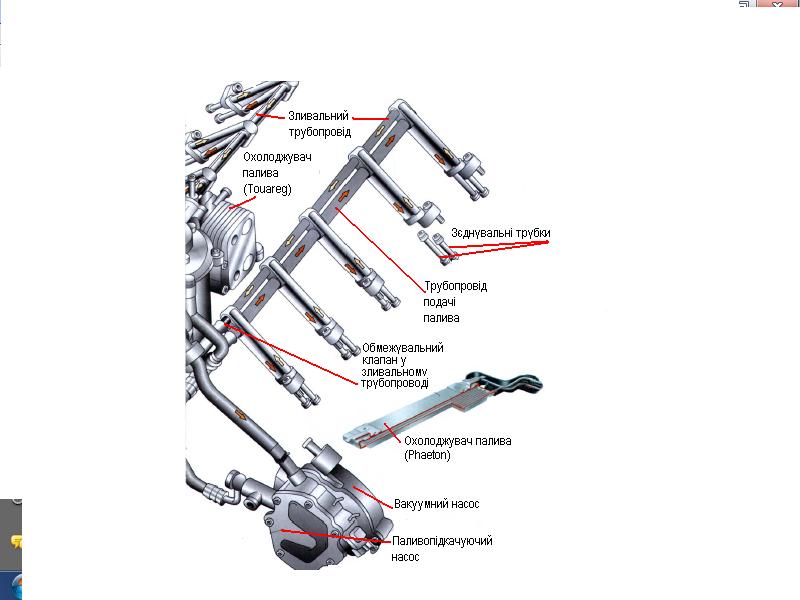 Зливальний трубопровід

Охолоджувач палива (Touareg)

Зєднувальні трубки

Трубопровід подачі палива

Обмежувальний клапан у зливальному трубопроводі

Охолоджувач палива (Phaeton)

Вакуумний насос

Паливопідкачуючий насос