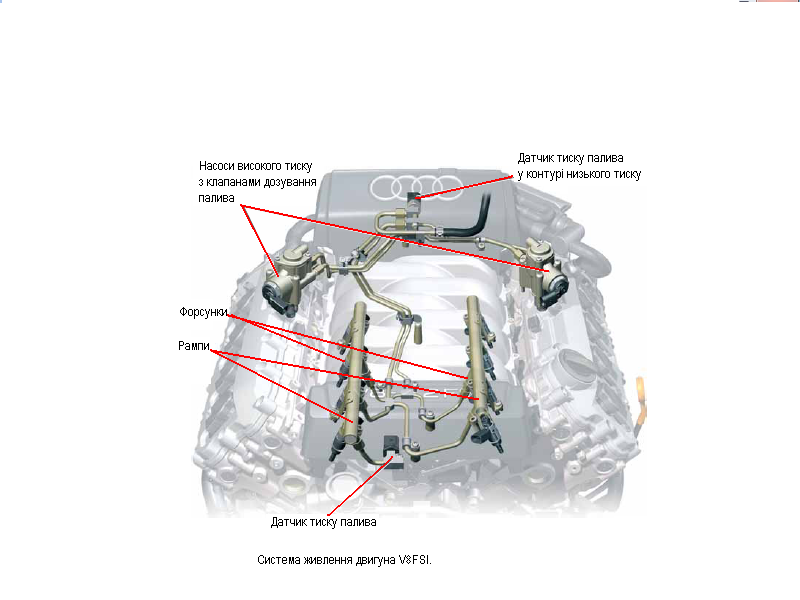 Насоси високого тиску з клапанами дозування палива

Датчик тиску палива у контурі низького тиску

Форсунки

Рампи

Датчик тиску палива

Система живлення двигуна V8FSI.