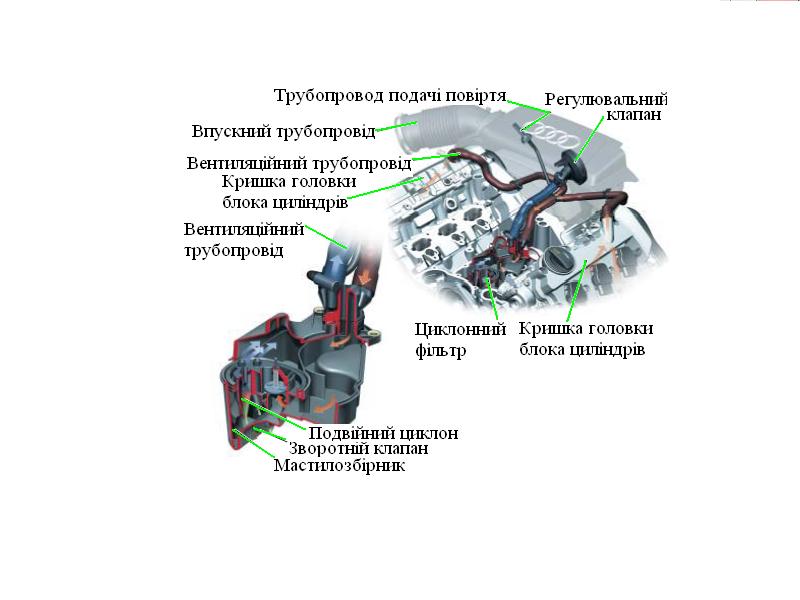 Трубопровод подачі повіртя
Регулювальний клапан
Впускний трубопровід
Вентиляційний трубопровід
Кришка головки блока циліндрів
Вентиляційний трубопровід
Циклонний фільтр
Кришка головки блока циліндрів
Подвійний циклон
Зворотній клапан
Мастилозбірник