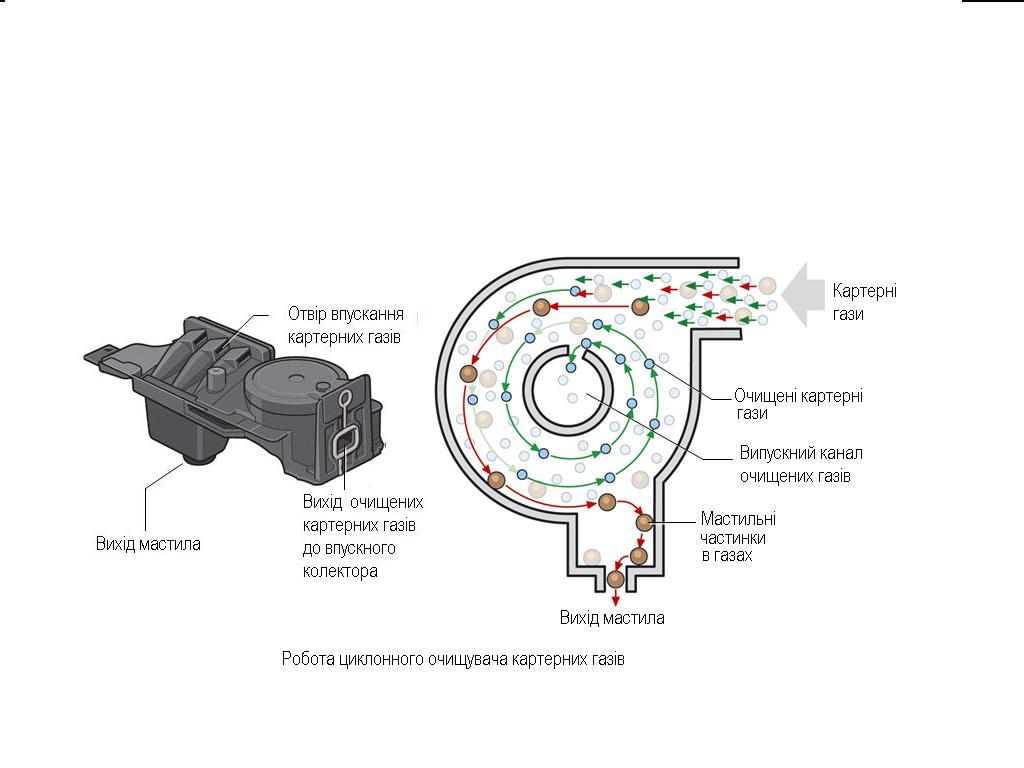 Отвір впускання картерних газів

Вихід мастила

Вихід очищених картерних газів до впускного колектора

Картерні гази

Очищені картерні гази

Випускний канал очищених газів

Мастильні частинки в газах

Вихід мастила

Робота циклонного очищувача картерних газів