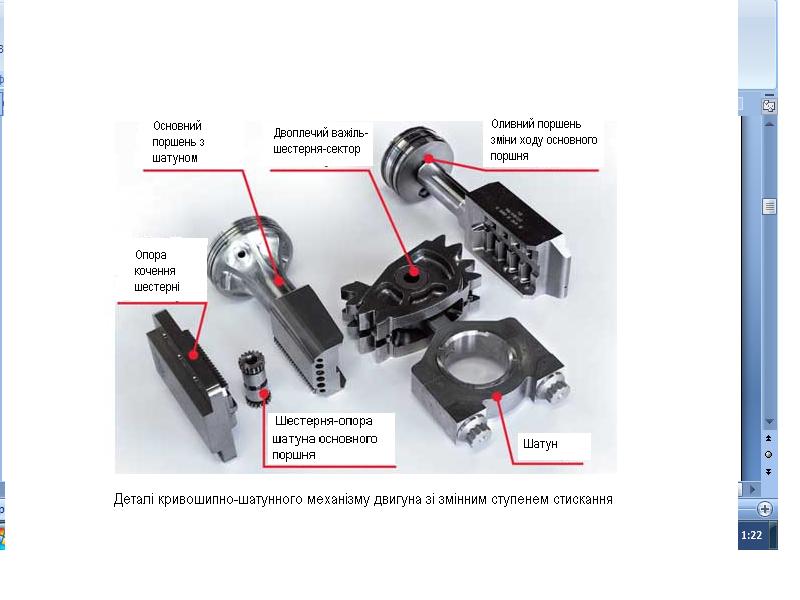 Основний поршень з шатуном

Двоплечий важіль-шестерня-сектор

Оливний поршень зміни ходу основного поршня

Опора кочення шестерні

Шестерня-опора шатуна основного поршня

Шатун

Деталі кривошипно-шатунного механізму двигуна зі змінним ступенем стискання

1:22