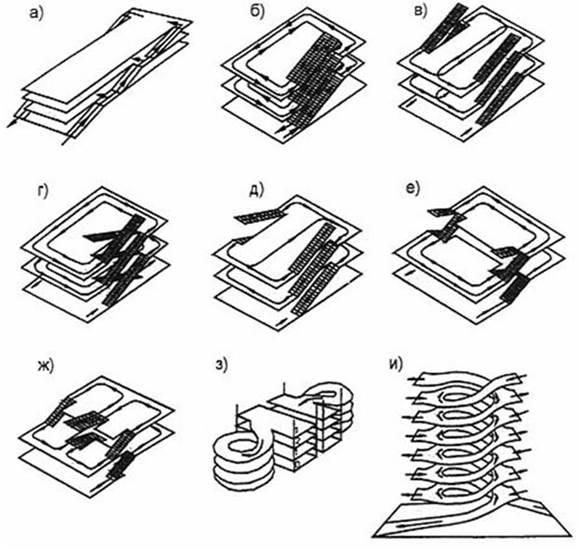 а)
б)
в)
г)
д)
е)
ж)
з)
и)