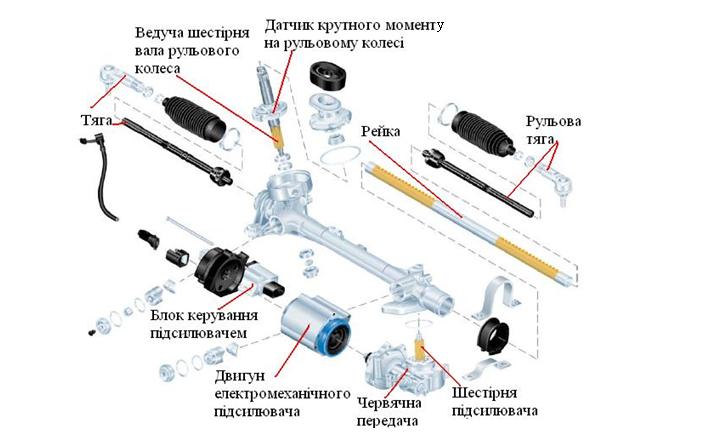 Ведуча шестірня вала рульового колеса

Датчик крутного моменту на рульовому колесі

Тяга

Рейка

Рульова тяга

Блок керування підсилювачем

Двигун електромеханічного підсилювача

Червячна передача

Шестірня підсилювача