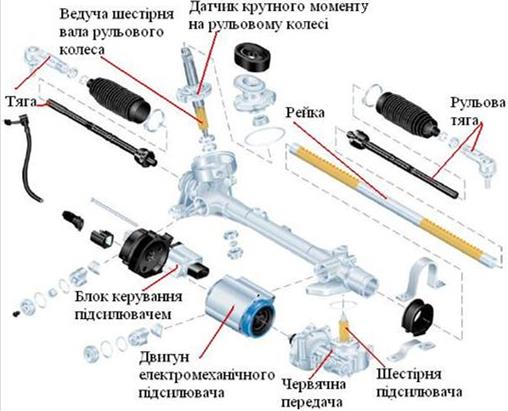 Ведуча шестірня вала рульового колеса

Датчик крутного моменту на рульовому колесі

Тяга

Рейка

Рульова тяга

Блок керування підсилювачем

Двигун електромеханічного підсилювача

Червячна передача

Шестірня підсилювача