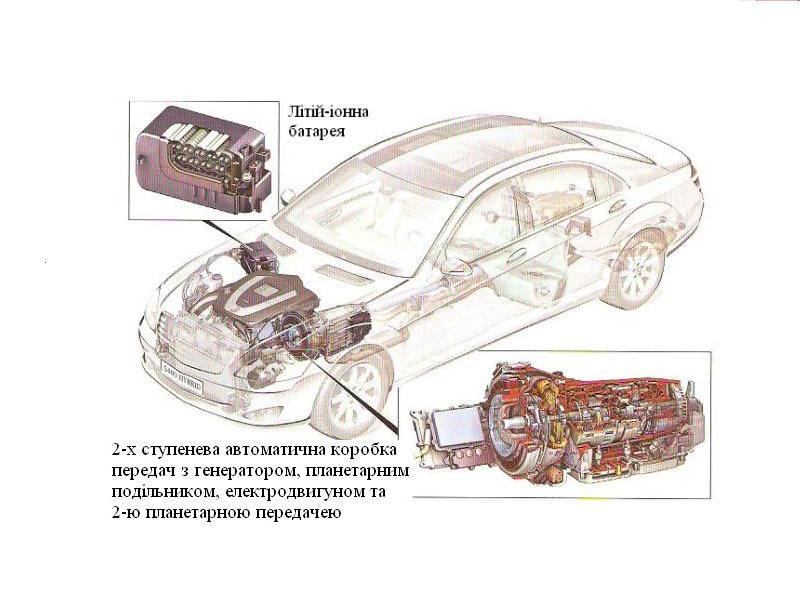 Літій-іонна батарея

S400 HYBRID

2-х ступенева автоматична коробка передач з генератором, планетарним подільником, електродвигуном та 2-ю планетарною передачею