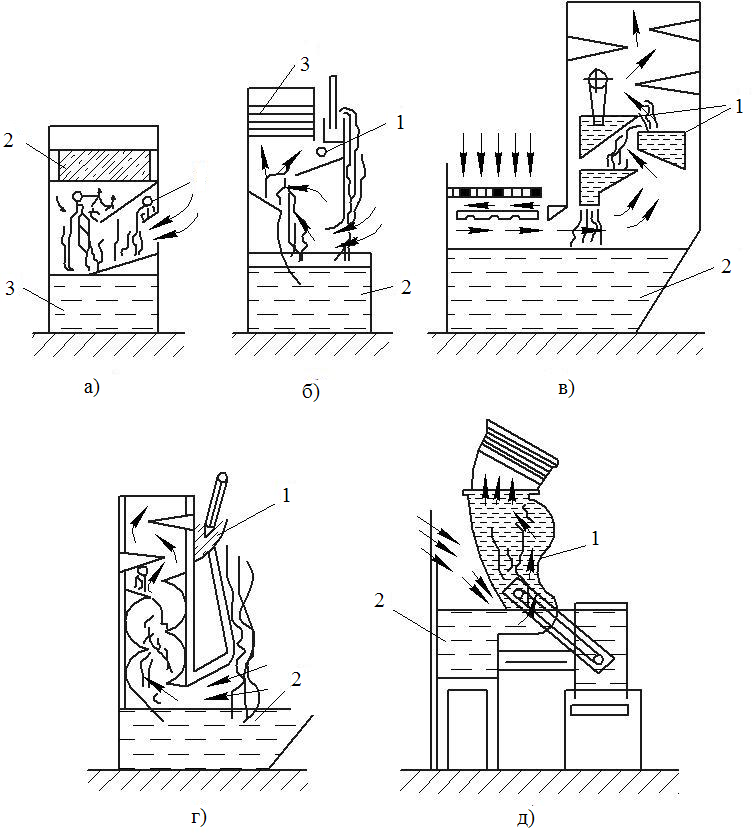 2
3
а)
3
1
2
б)
1
2
в)
1
2
г)
1
2
д)