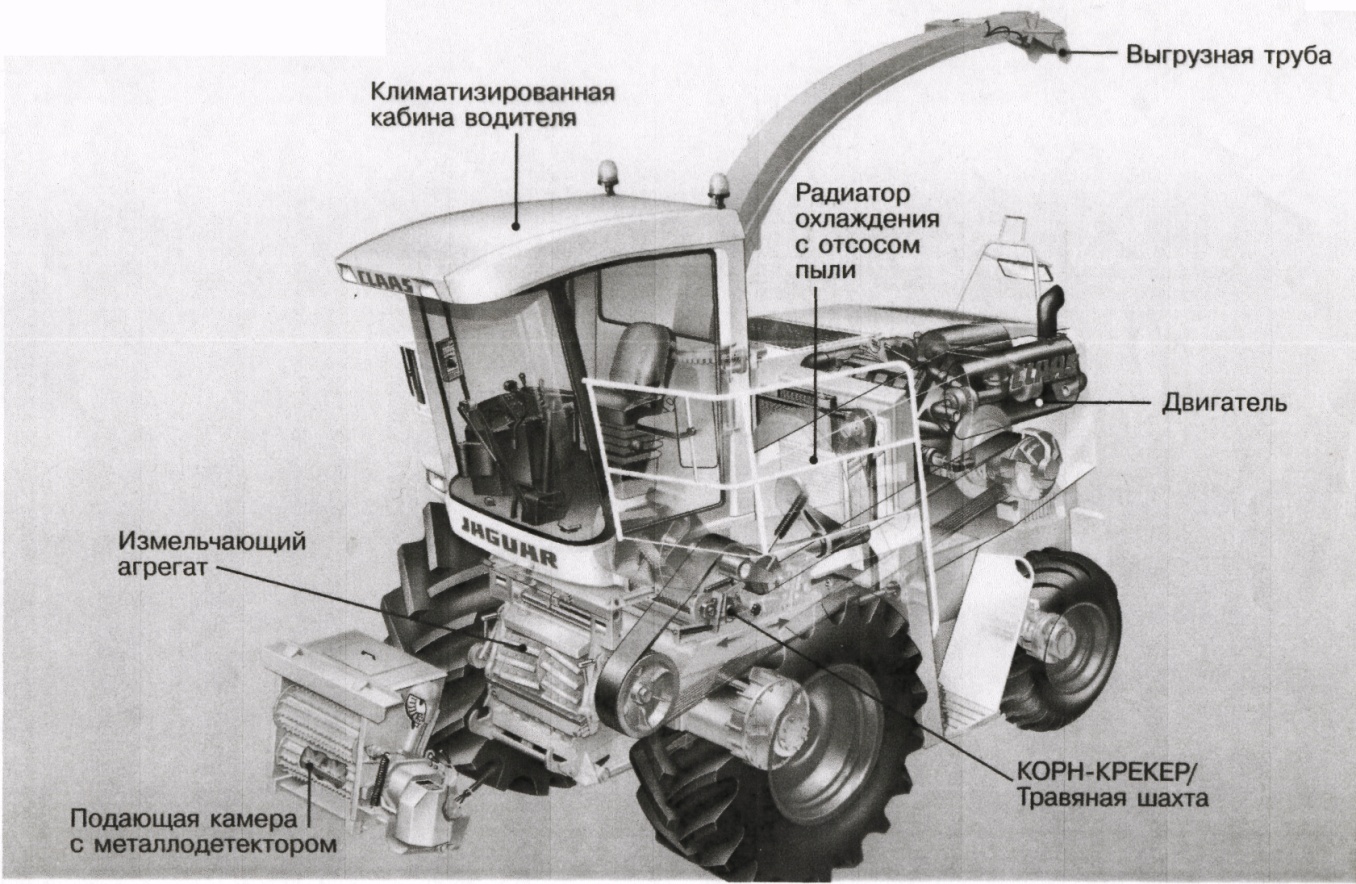 Выгрузная труба

Климатизированная кабина водителя

Радиатор охлаждения с отсосом пыли

CLAAS

Двигатель

JAGUAR

Измельчающий агрегат

КОРН-КРЕКЕР/ Травяная шахта

Подающая камера с металлодетектором