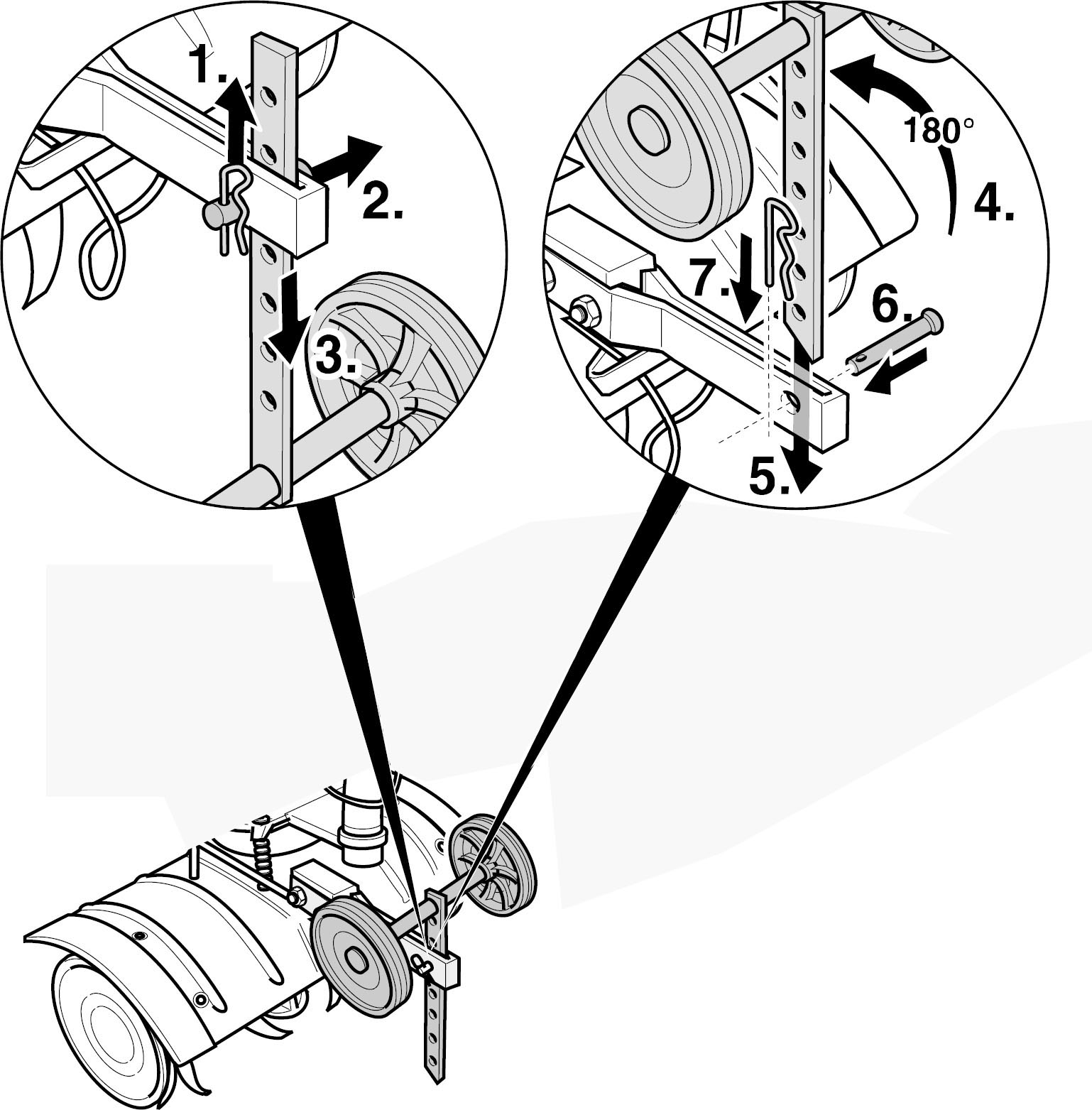 1.
2.
3.
180°
4.
7.
6.
5.