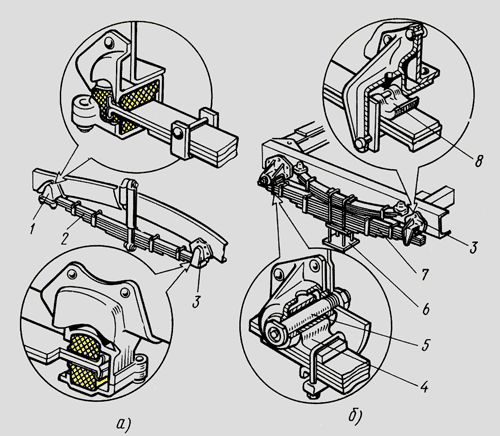 1
2
3
а)
8
3
7
6
5
4
б)