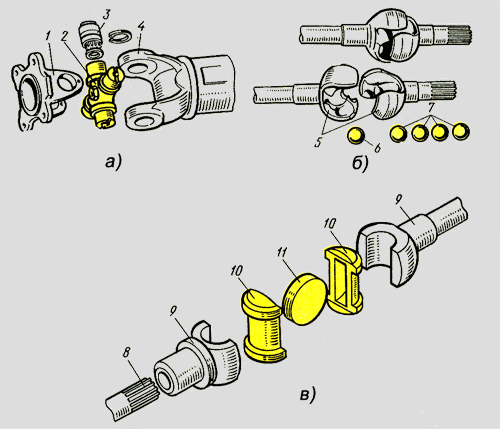 1
2
3
4
а)
5
6
7
б)
9
10
11
10
9
8
в)