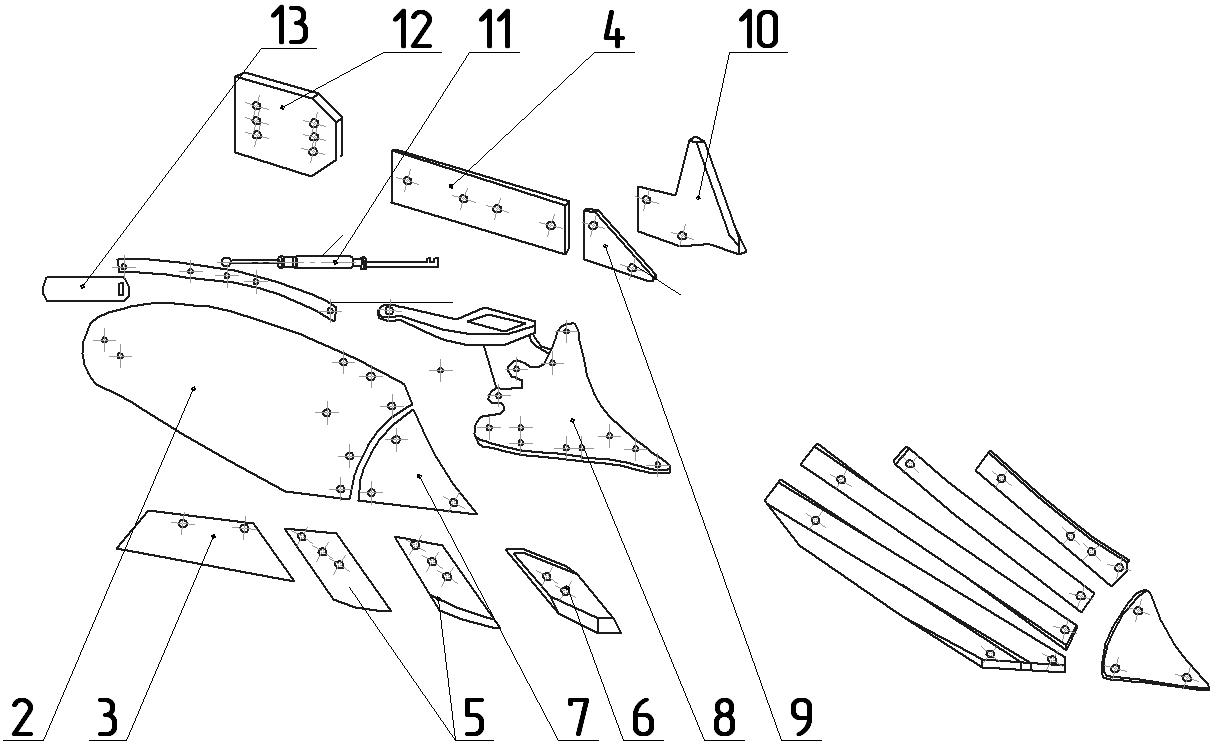 13
12
11
4
10
2
3
5
7
6
8
9