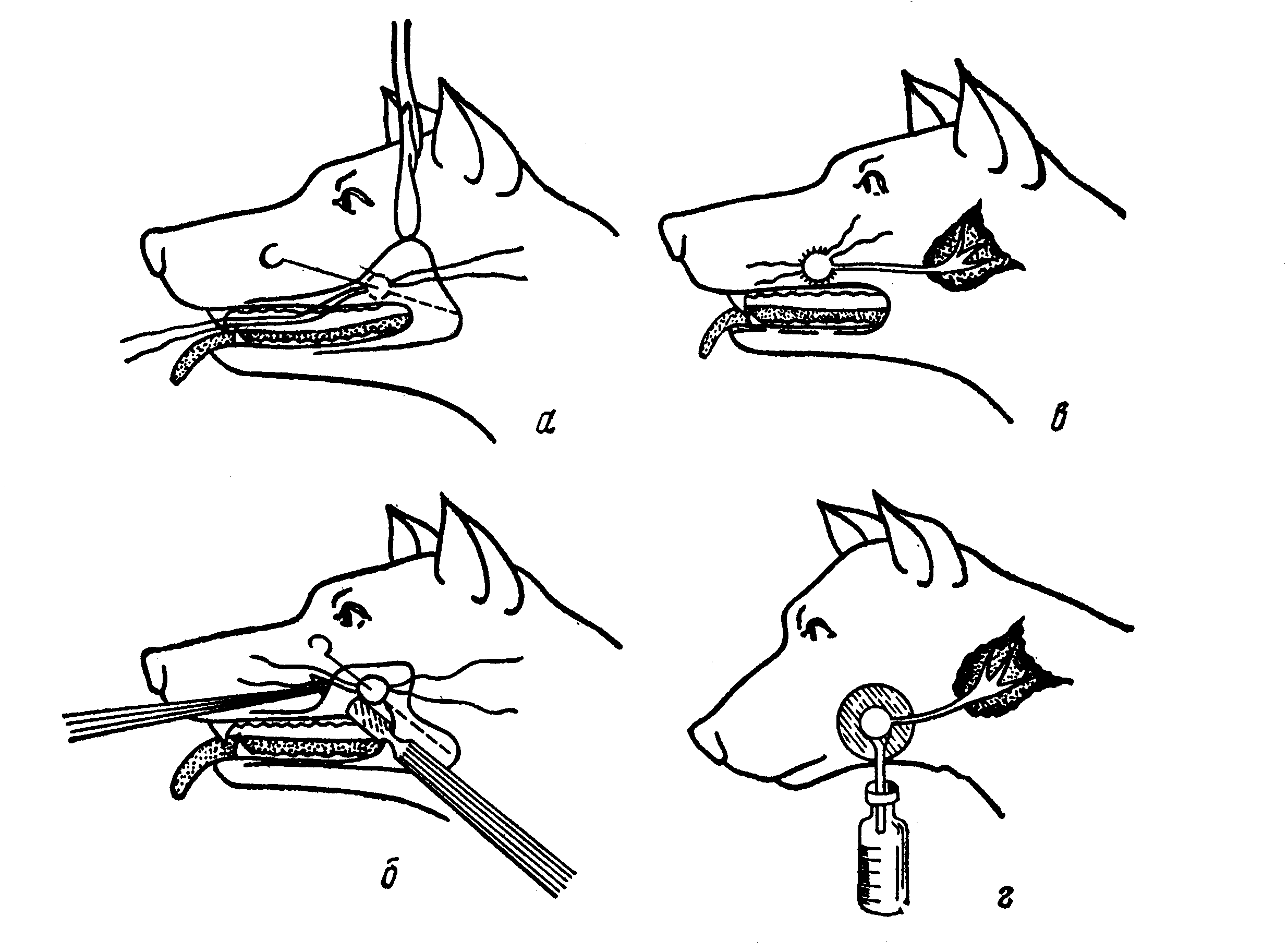 а

в

б

г