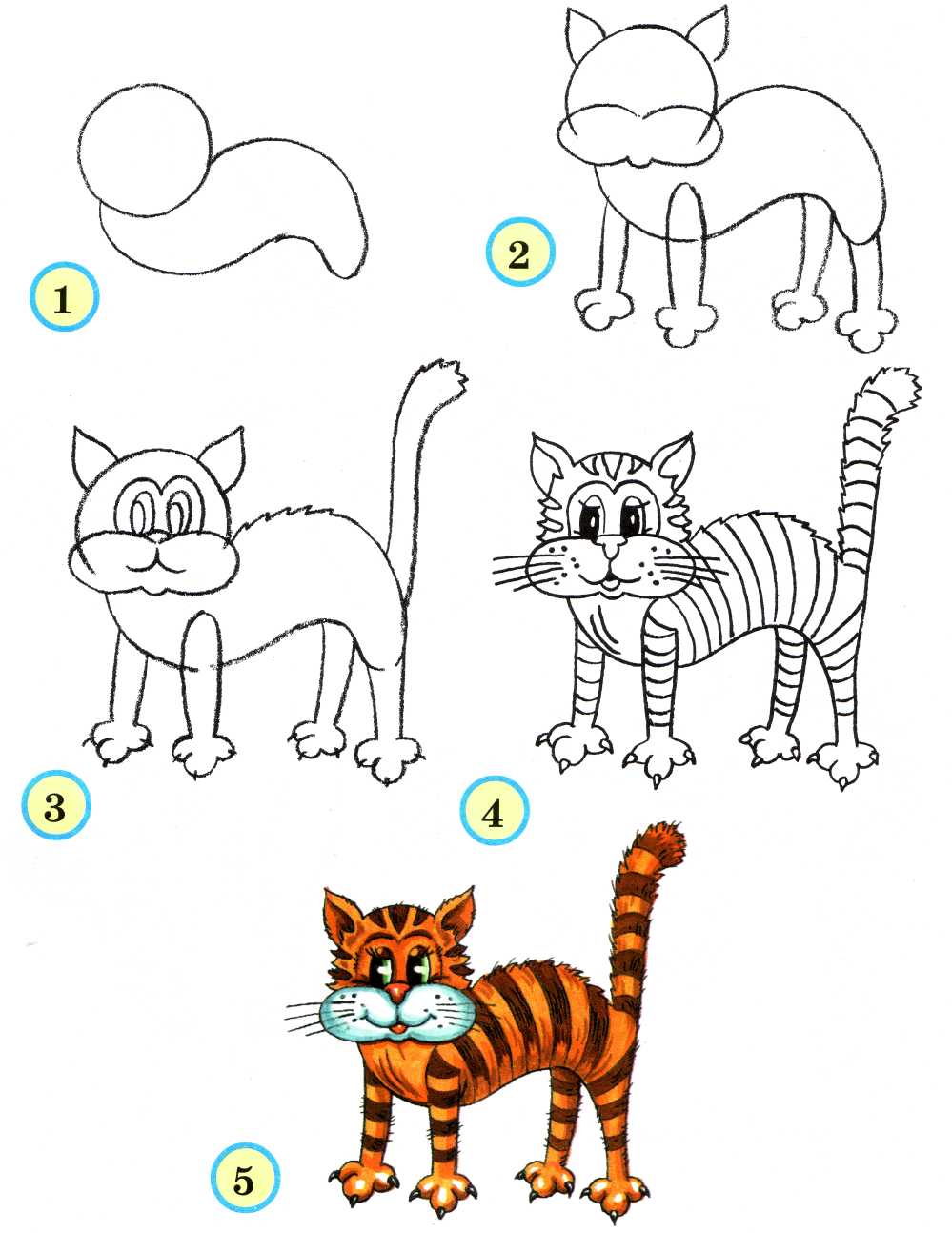 1

2

3

4

5